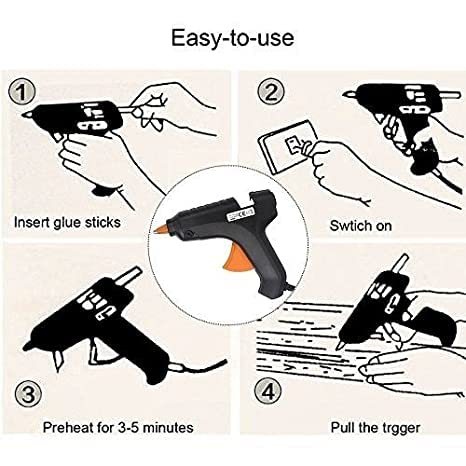 Easy-to-use

1

Insert glue sticks

2

Swtich on

3

Preheat for 3-5 minutes

4

Pull the trgger